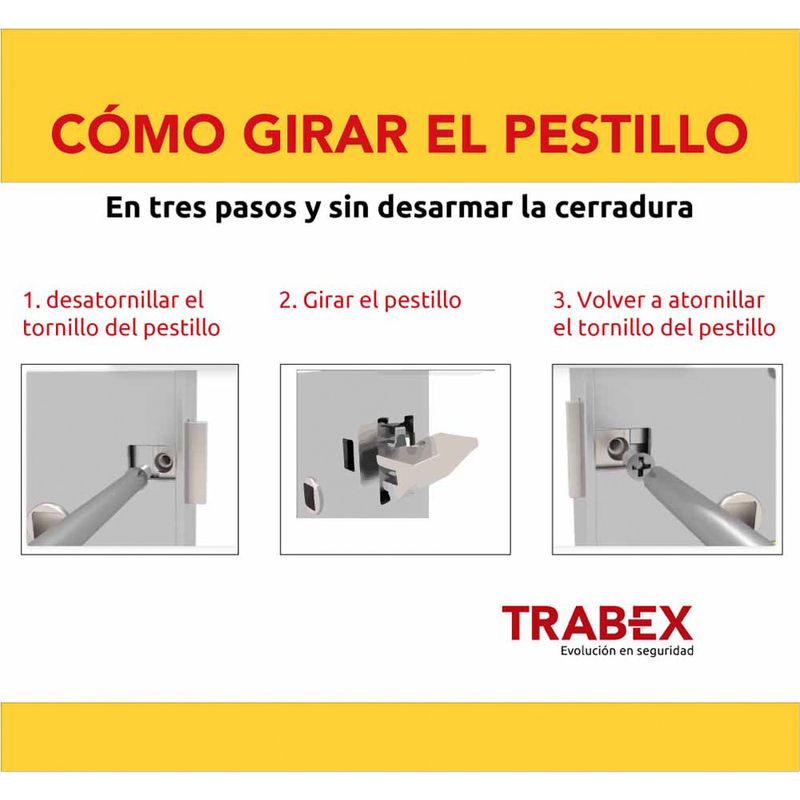 CÓMO GIRAR EL PESTILLO

En tres pasos y sin desarmar la cerradura

1. desatornillar el tornillo del pestillo

2. Girar el pestillo

3. Volver a atornillar el tornillo del pestillo

TRABEX
Evolución en seguridad