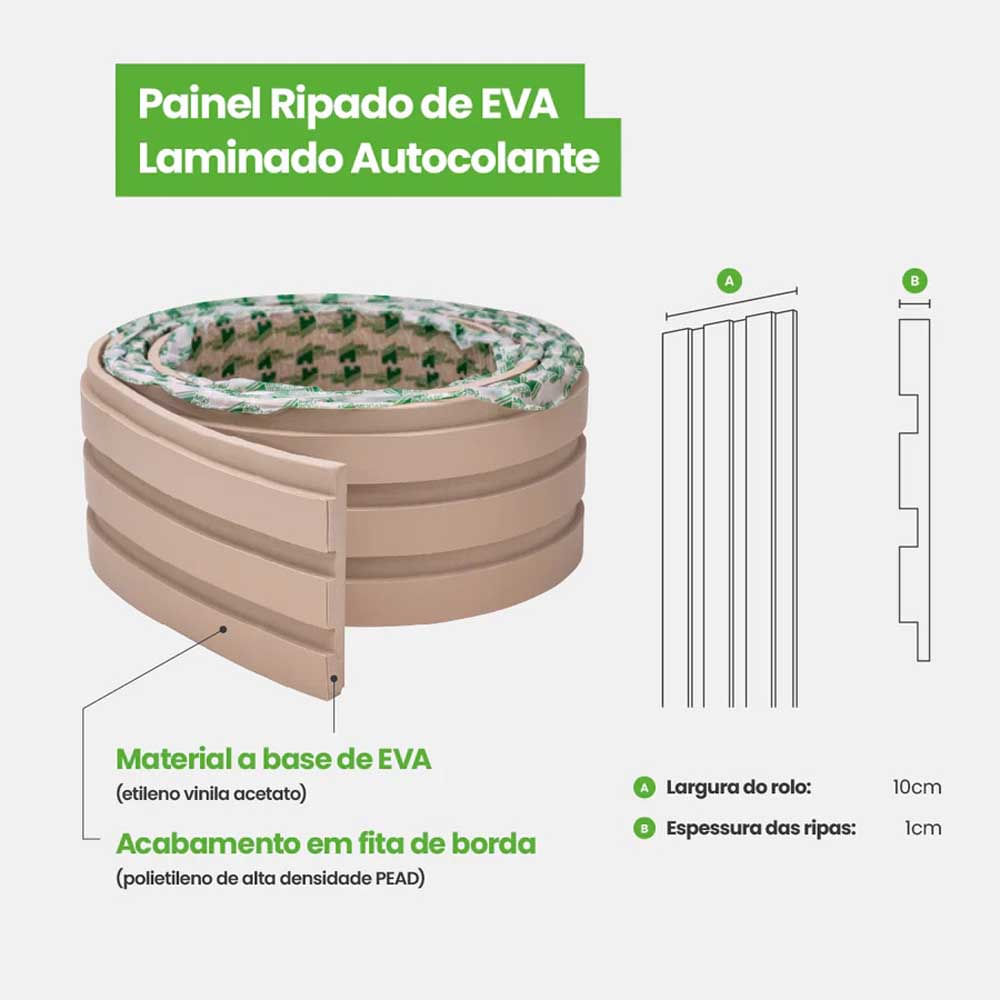 Painel Ripado de EVA
Laminado Autocolante

A

B

Material a base de EVA
(etileno vinila acetato)

Acabamento em fita de borda
(polietileno de alta densidade PEAD)

A Largura do rolo: 10cm

B Espessura das ripas: 1cm