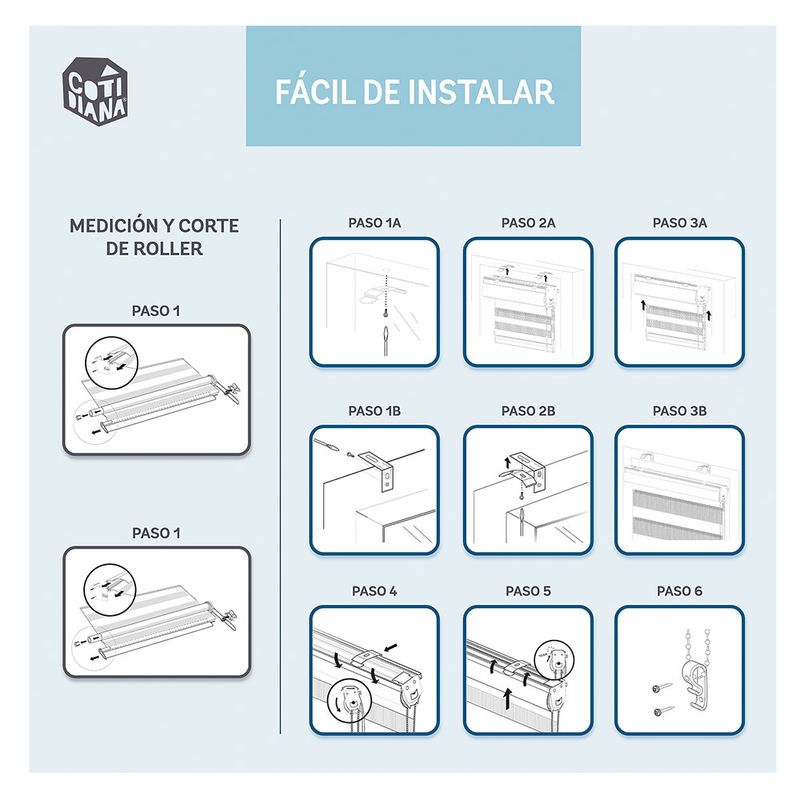 COTI DIANA

FÁCIL DE INSTALAR

MEDICIÓN Y CORTE DE ROLLER

PASO 1

PASO 1

PASO 1A

PASO 2A

PASO 3A

PASO 1B

PASO 2B

PASO 3B

PASO 4

PASO 5

PASO 6