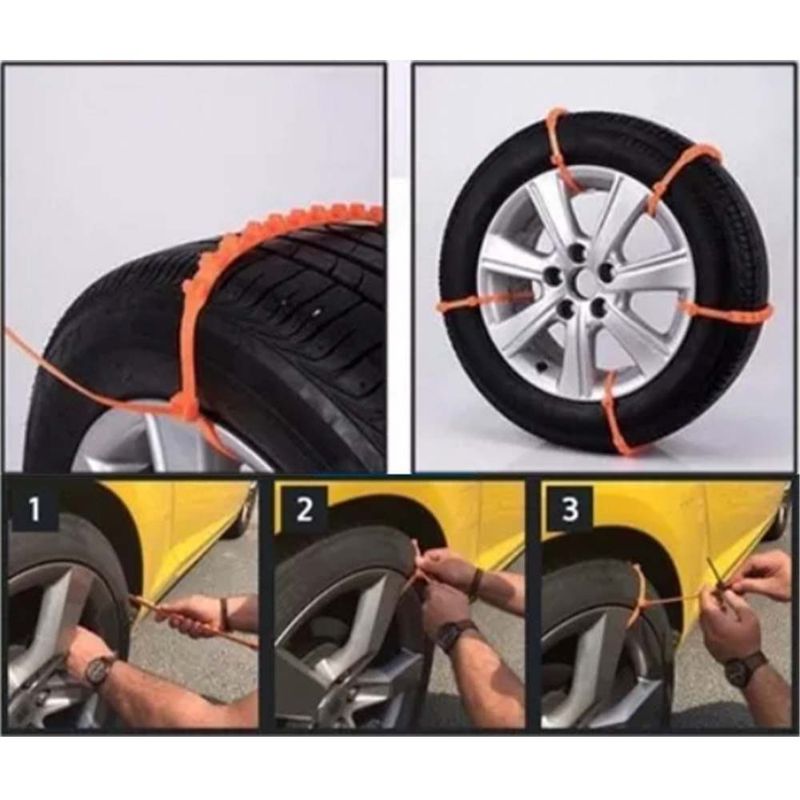 1

2

3